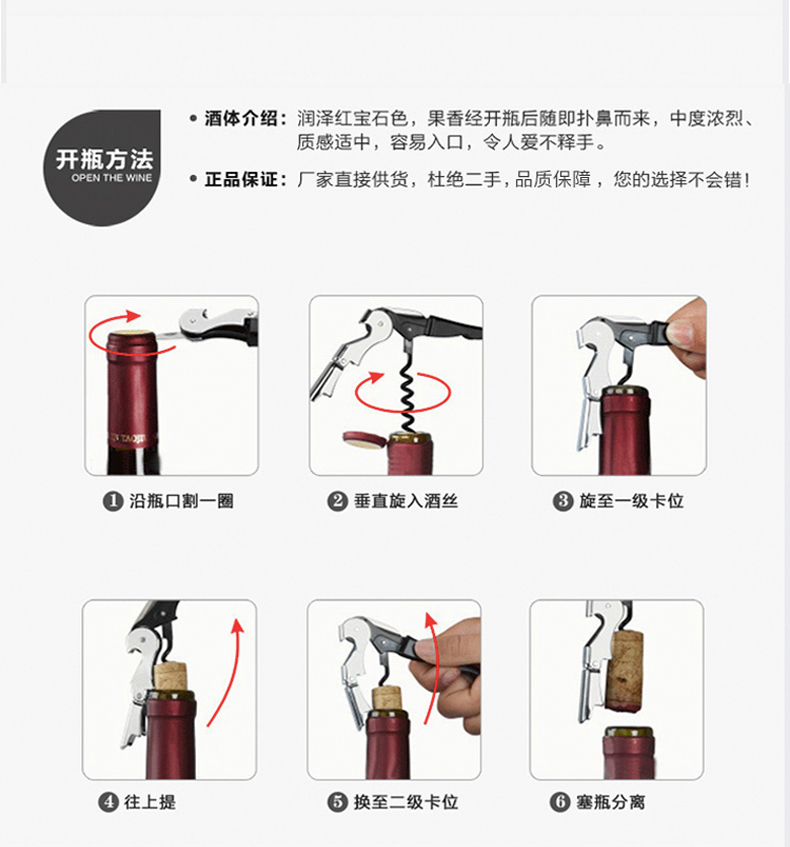 开瓶方法
OPEN THE WINE

• 酒体介绍：润泽红宝石色，果香经开瓶后随即扑鼻而来，中度浓烈、质感适中，容易入口，令人爱不释手。

• 正品保证：厂家直接供货，杜绝二手，品质保障，您的选择不会错！

❶ 沿瓶口割一圈

❷ 垂直旋入酒丝

❸ 旋至一级卡位

❹ 往上提

❺ 换至二级卡位

❻ 塞瓶分离